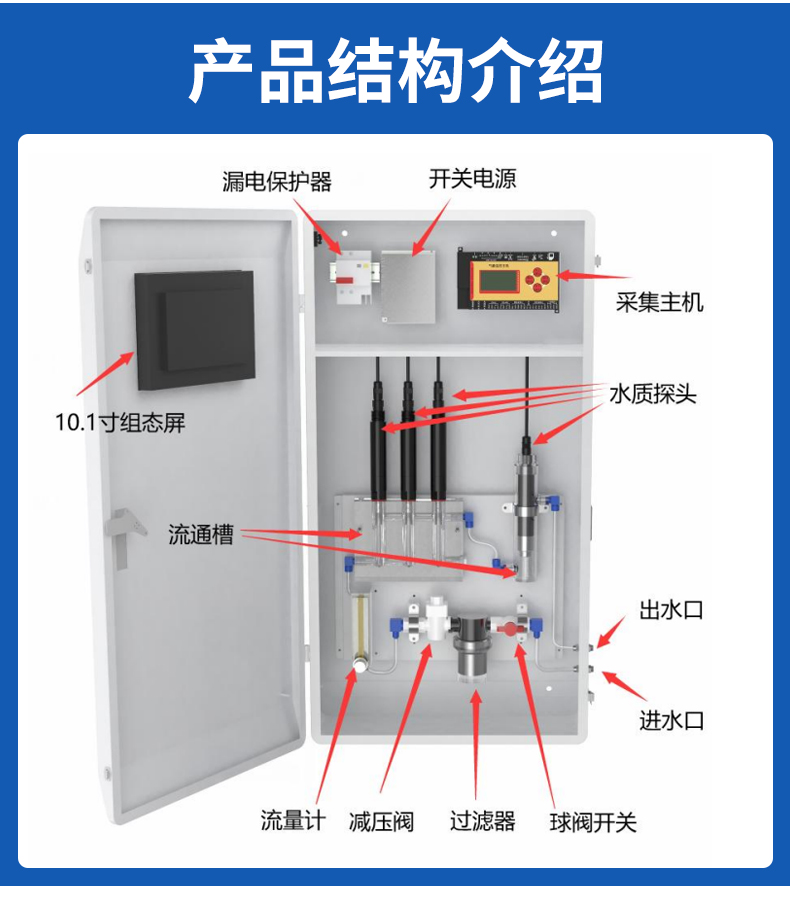 产品结构介绍

漏电保护器

开关电源

采集主机

10.1寸组态屏

水质探头

流通槽

出水口

进水口

流量计

减压阀

过滤器

球阀开关