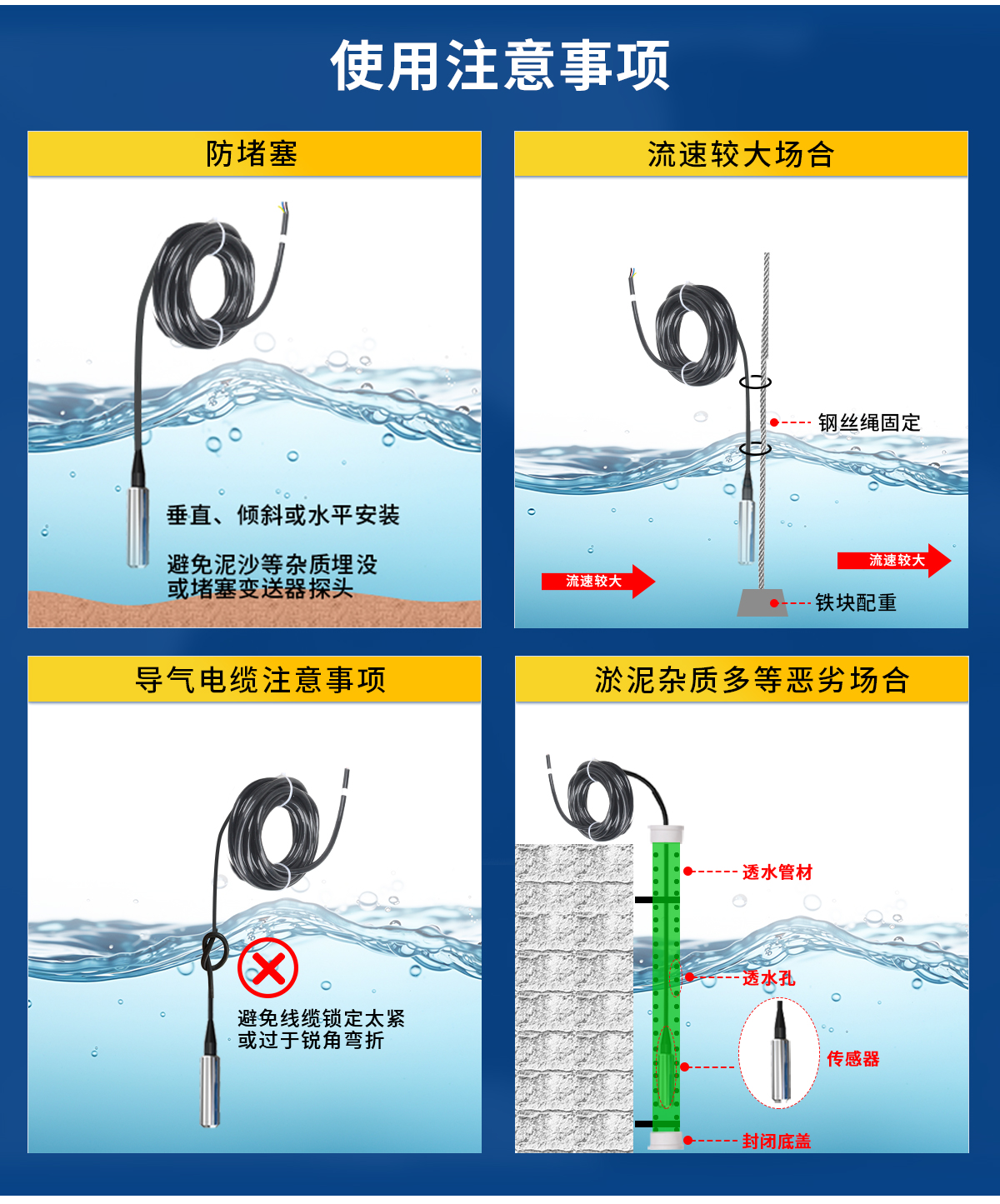 使用注意事项

防堵塞

垂直、倾斜或水平安装

避免泥沙等杂质埋没或堵塞变送器探头

流速较大场合

钢丝绳固定

流速较大

流速较大

铁块配重

导气电缆注意事项

避免线缆锁定太紧或过于锐角弯折

淤泥杂质多等恶劣场合

透水管材

透水孔

传感器

封闭底盖