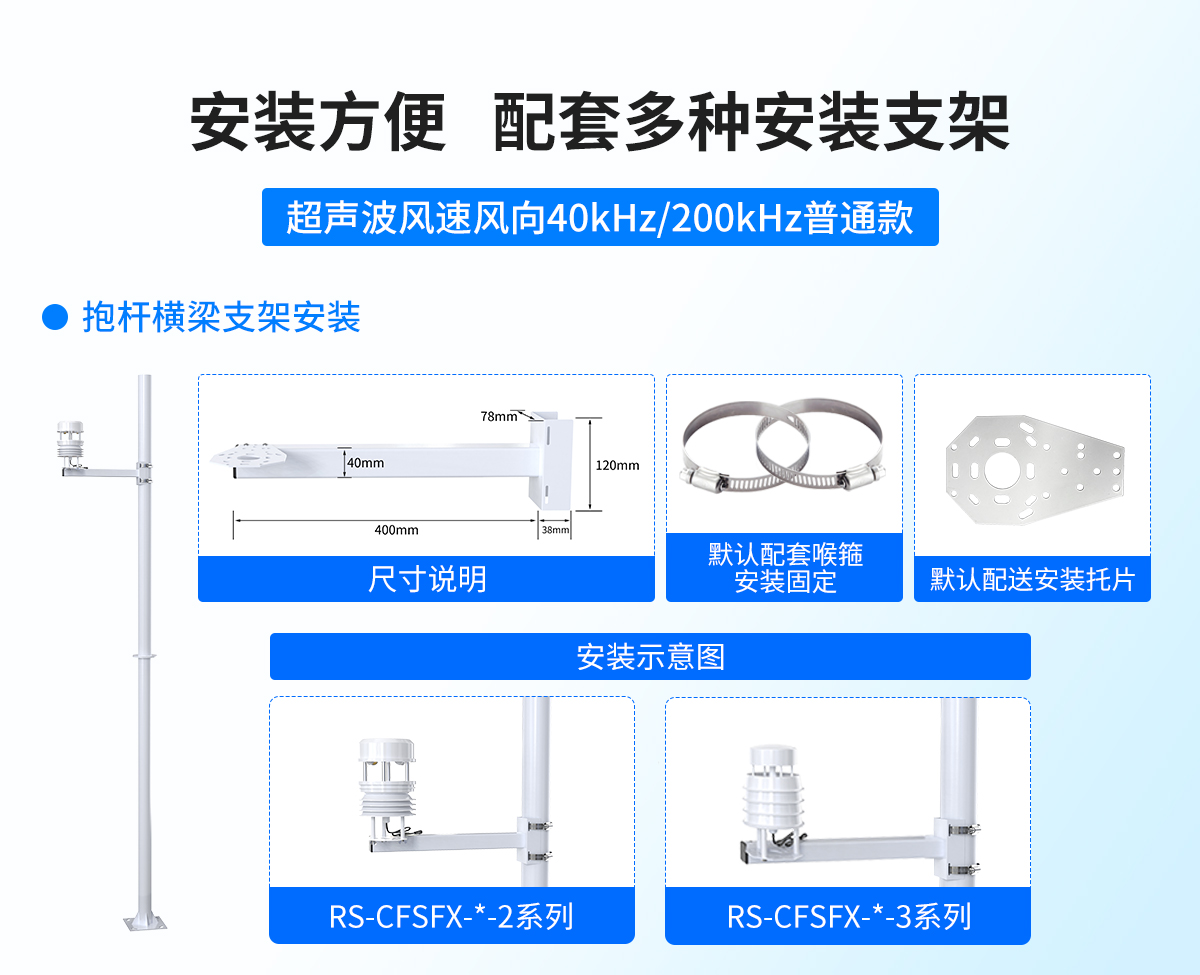 安装方便 配套多种安装支架

超声波风速风向40kHz/200kHz普通款

抱杆横梁支架安装

78mm
40mm
120mm
400mm
38mm

尺寸说明

默认配套喉箍安装固定

默认配送安装托片

安装示意图

RS-CFSFX-*-2系列

RS-CFSFX-*-3系列