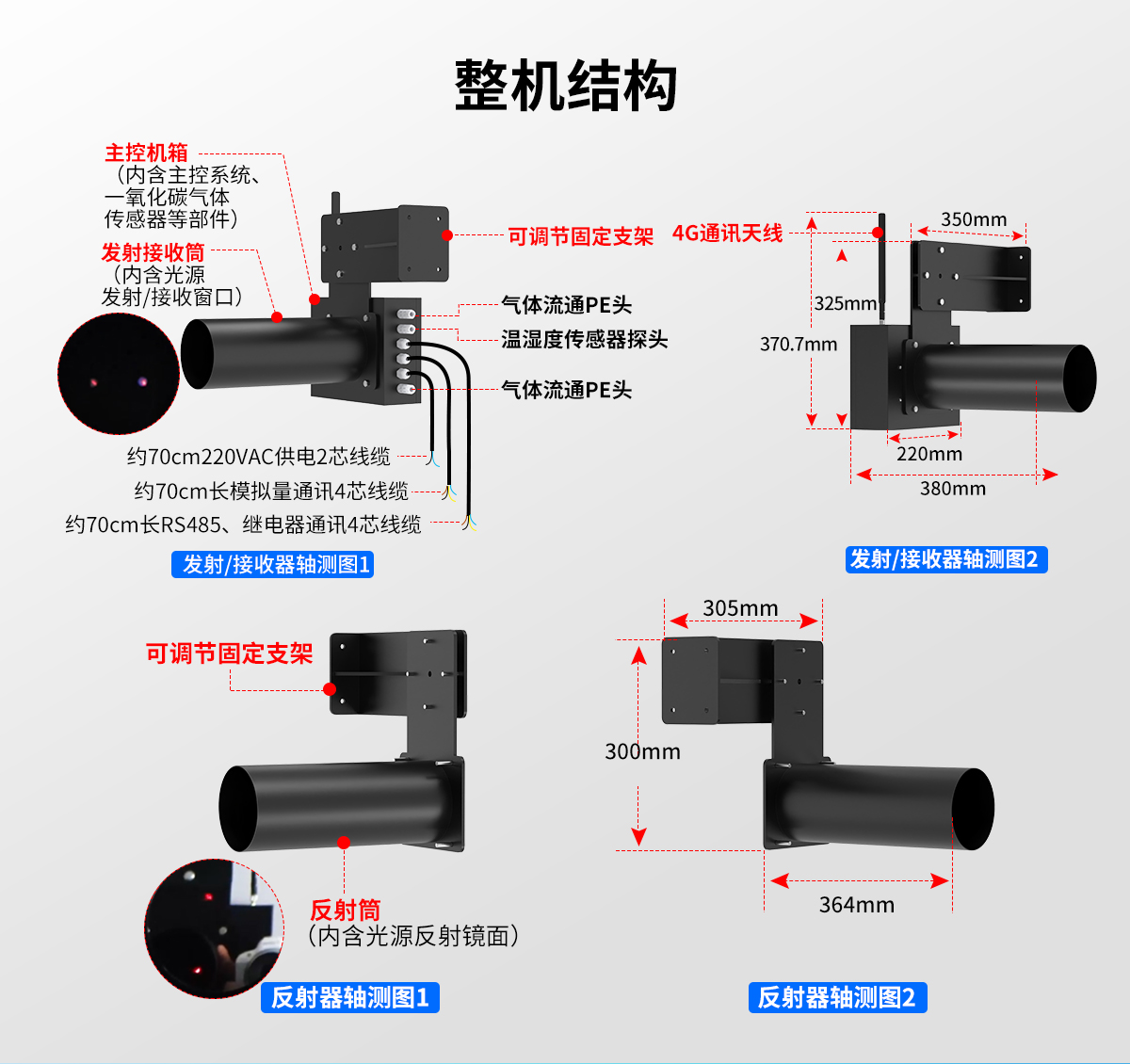 整机结构

主控机箱
（内含主控系统、一氧化碳气体传感器等部件）

发射接收筒
（内含光源发射/接收窗口）

可调节固定支架

气体流通PE头

温湿度传感器探头

气体流通PE头

约70cm220VAC供电2芯线缆

约70cm长模拟量通讯4芯线缆

约70cm长RS485、继电器通讯4芯线缆

发射/接收器轴测图1

4G通讯天线

350mm

325mm

370.7mm

220mm

380mm

发射/接收器轴测图2

可调节固定支架

反射筒
（内含光源反射镜面）

反射器轴测图1

305mm

300mm

364mm

反射器轴测图2