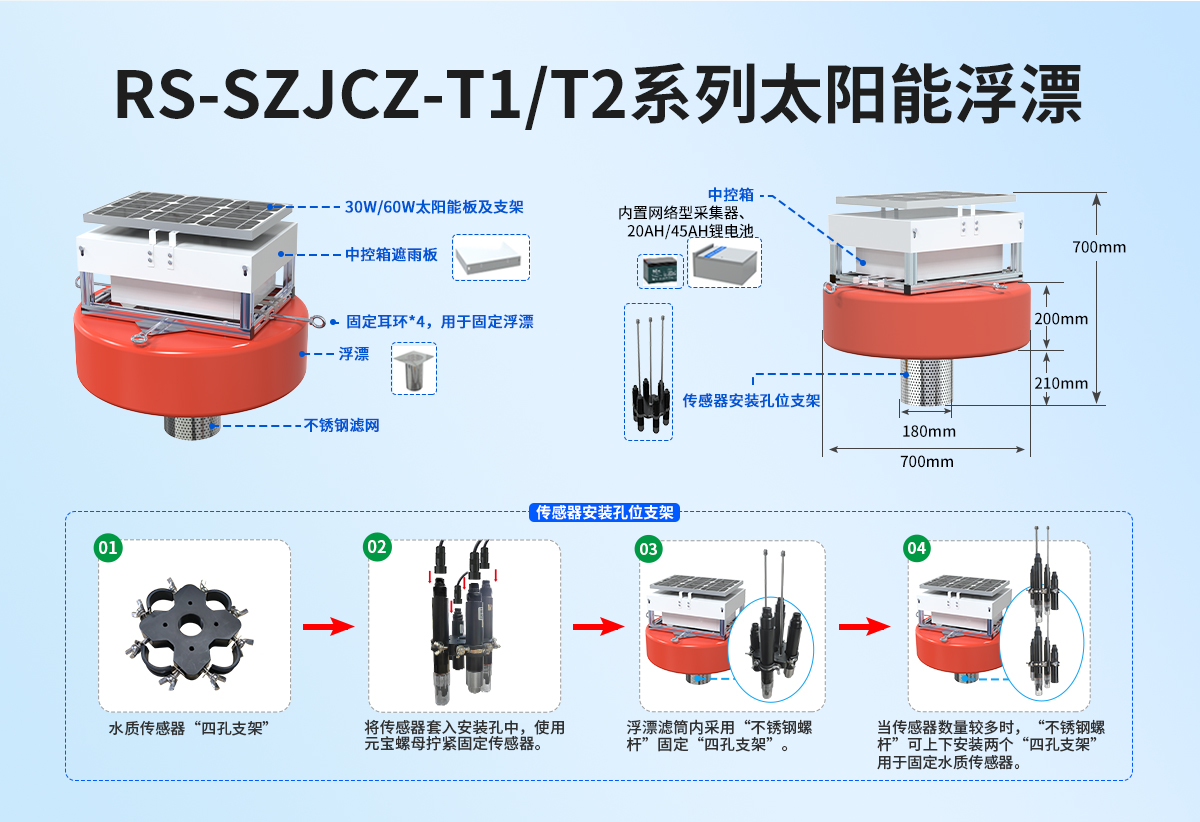 RS-SZJCZ-T1/T2系列太阳能浮漂

30W/60W太阳能板及支架

中控箱遮雨板

固定耳环*4，用于固定浮漂

浮漂

不锈钢滤网

中控箱

内置网络型采集器、20AH/45AH锂电池

传感器安装孔位支架

700mm

200mm

210mm

180mm

700mm

传感器安装孔位支架

01

水质传感器“四孔支架”

02

将传感器套入安装孔中，使用元宝螺母拧紧固定传感器。

03

浮漂滤筒内采用“不锈钢螺杆”固定“四孔支架”。

04

当传感器数量较多时，“不锈钢螺杆”可上下安装两个“四孔支架”用于固定水质传感器。