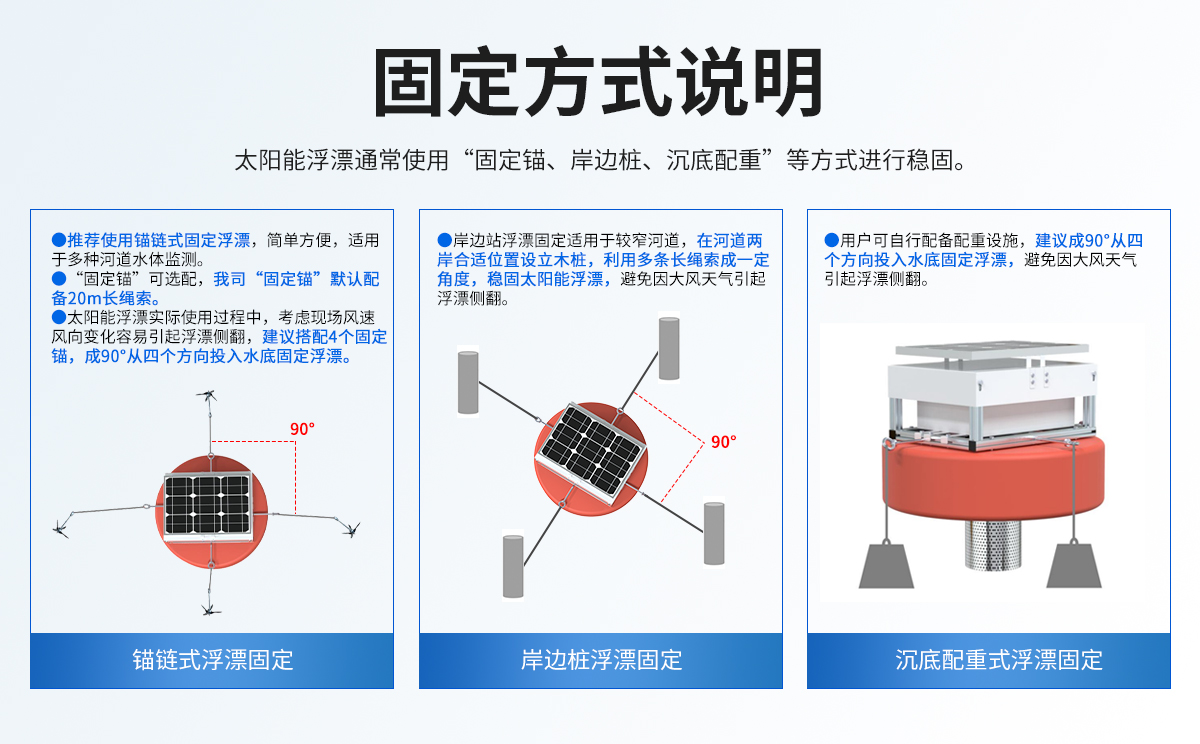 固定方式说明

太阳能浮漂通常使用“固定锚、岸边桩、沉底配重”等方式进行稳固。

●推荐使用锚链式固定浮漂，简单方便，适用于多种河道水体监测。
●“固定锚”可选配，我司“固定锚”默认配备20m长绳索。
●太阳能浮漂实际使用过程中，考虑现场风速风向变化容易引起浮漂侧翻，建议搭配4个固定锚，成90°从四个方向投入水底固定浮漂。

90°

锚链式浮漂固定

●岸边站浮漂固定适用于较窄河道，在河道两岸合适位置设立木桩，利用多条长绳索成一定角度，稳固太阳能浮漂，避免因大风天气引起浮漂侧翻。

90°

岸边桩浮漂固定

●用户可自行配备配重设施，建议成90°从四个方向投入水底固定浮漂，避免因大风天气引起浮漂侧翻。

沉底配重式浮漂固定