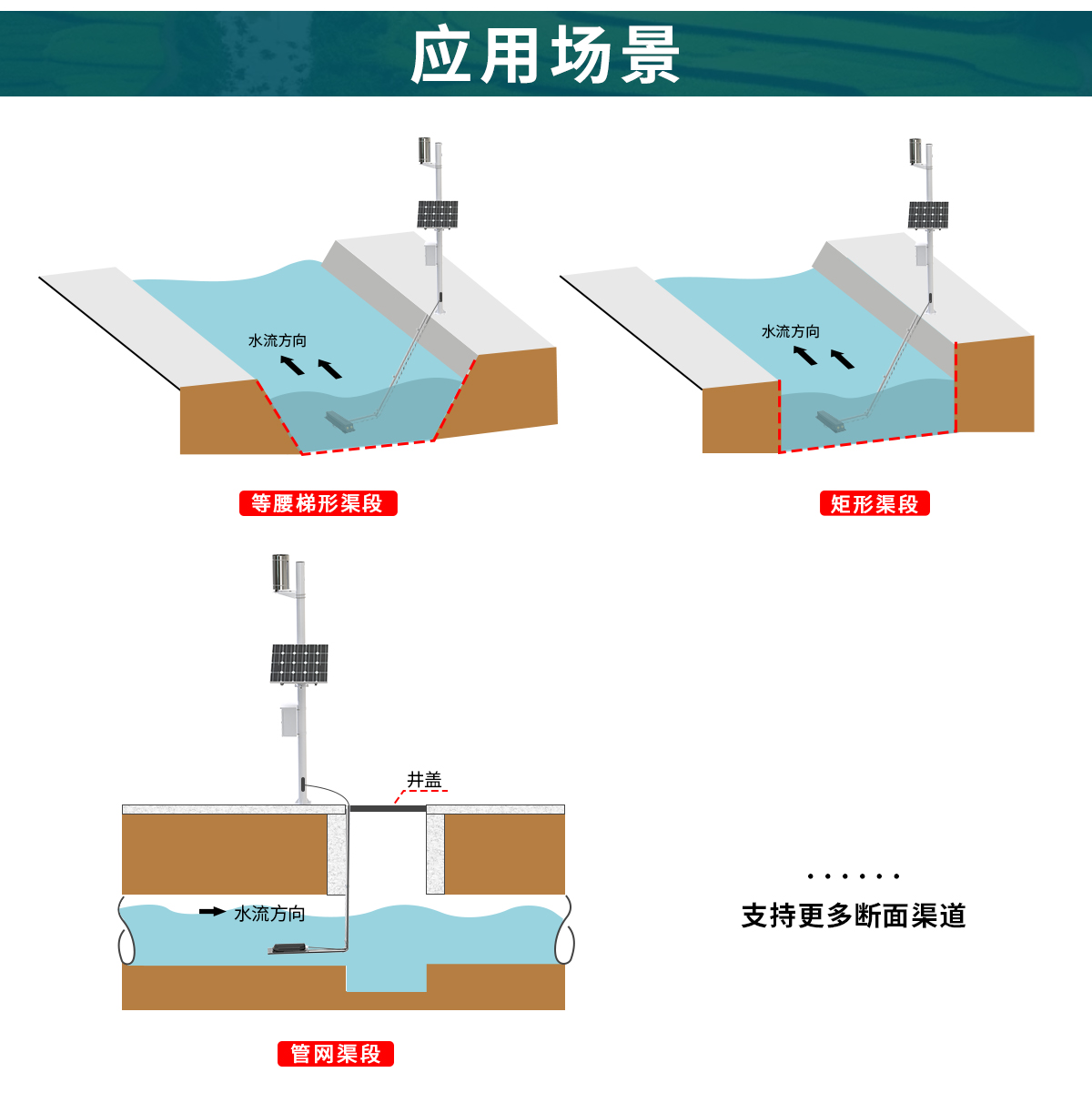 应用场景

水流方向

等腰梯形渠段

水流方向

矩形渠段

井盖

水流方向

管网渠段

······

支持更多断面渠道