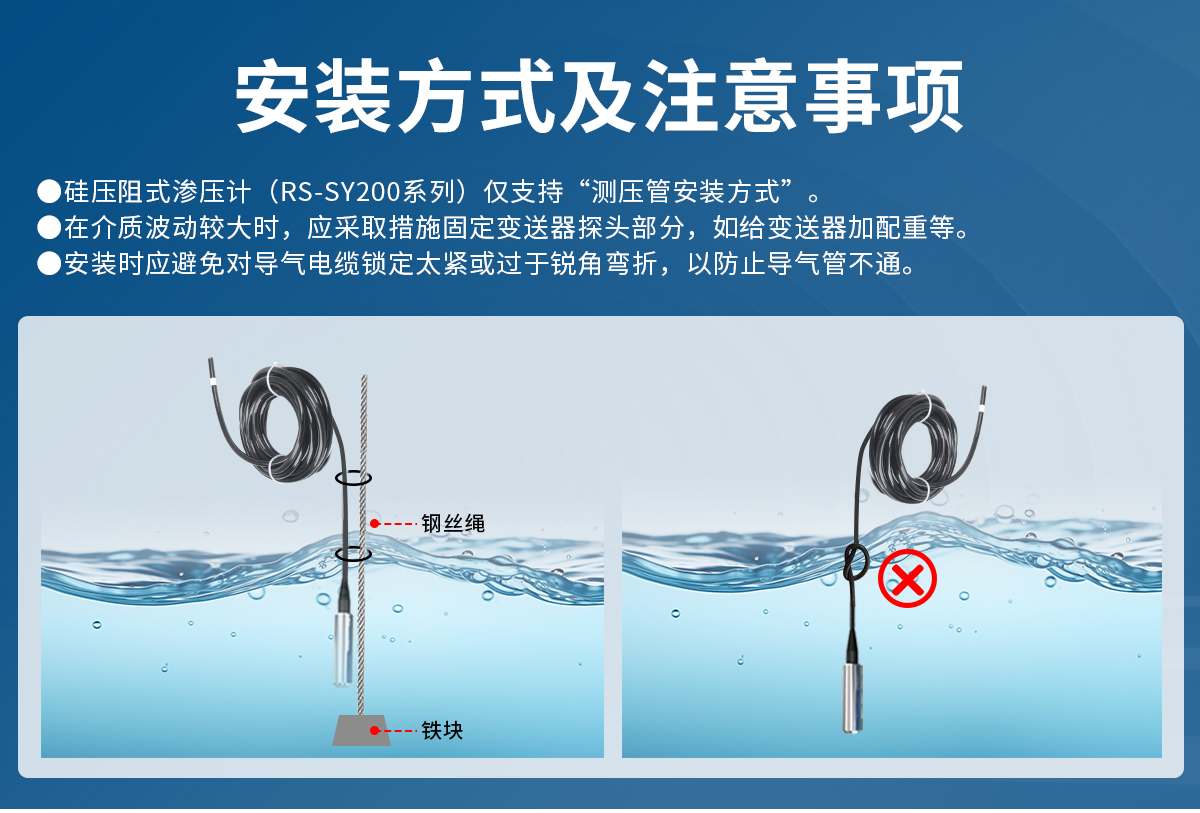 安装方式及注意事项

●硅压阻式渗压计（RS-SY200系列）仅支持“测压管安装方式”。
●在介质波动较大时，应采取措施固定变送器探头部分，如给变送器加配重等。
●安装时应避免对导气电缆锁定太紧或过于锐角弯折，以防止导气管不通。

钢丝绳

铁块