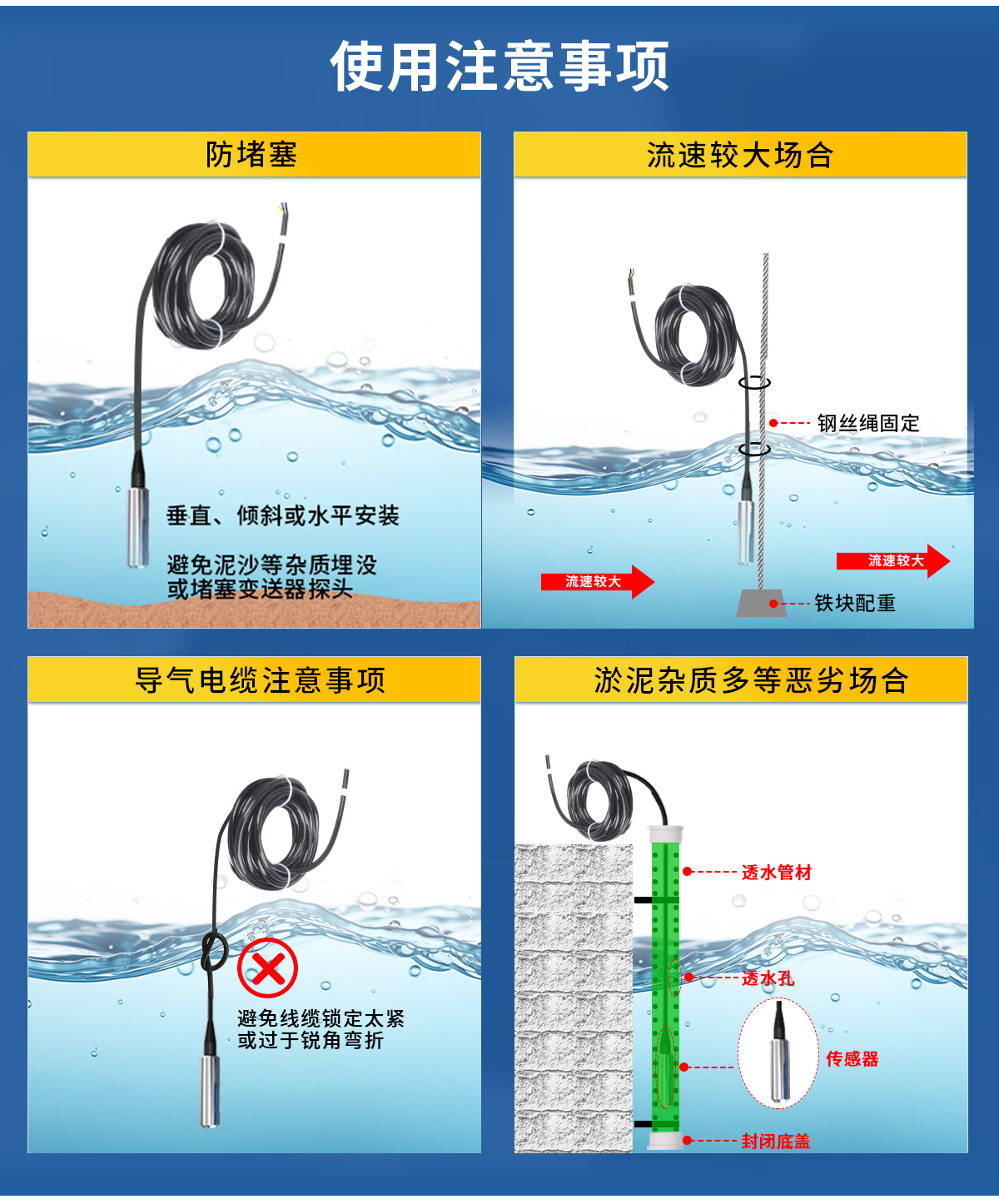 使用注意事项

防堵塞

垂直、倾斜或水平安装

避免泥沙等杂质埋没或堵塞变送器探头

流速较大场合

钢丝绳固定

流速较大

流速较大

铁块配重

导气电缆注意事项

避免线缆锁定太紧或过于锐角弯折

淤泥杂质多等恶劣场合

透水管材

透水孔

传感器

封闭底盖