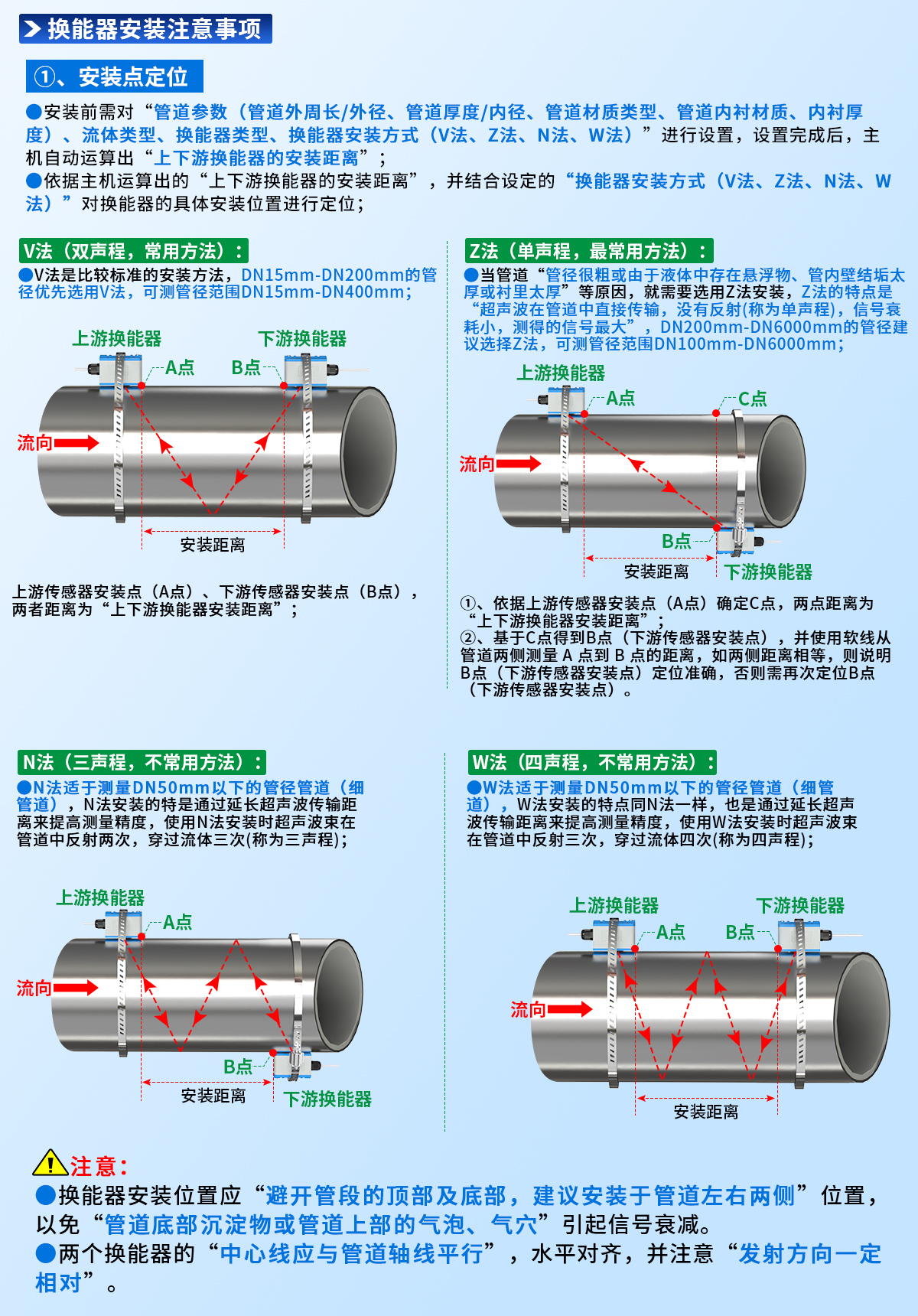 换能器安装注意事项

①、安装点定位

●安装前需对“管道参数（管道外周长/外径、管道厚度/内径、管道材质类型、管道内衬材质、内衬厚度）、流体类型、换能器类型、换能器安装方式（V法、Z法、N法、W法）”进行设置，设置完成后，主机自动运算出“上下游换能器的安装距离”；
●依据主机运算出的“上下游换能器的安装距离”，并结合设定的“换能器安装方式（V法、Z法、N法、W法）”对换能器的具体安装位置进行定位；

V法（双声程，常用方法）：
●V法是比较标准的安装方法，DN15mm-DN200mm的管径优先选用V法，可测管径范围DN15mm-DN400mm；

上游换能器
下游换能器
A点
B点
流向
安装距离

上游传感器安装点（A点）、下游传感器安装点（B点），两者距离为“上下游换能器安装距离”；

Z法（单声程，最常用方法）：
●当管道“管径很粗或由于液体中存在悬浮物、管内壁结垢太厚或衬里太厚”等原因，就需要选用Z法安装，Z法的特点是“超声波在管道中直接传输，没有反射(称为单声程)，信号衰耗小，测得的信号最大”，DN200mm-DN6000mm的管径建议选择Z法，可测管径范围DN100mm-DN6000mm；

上游换能器
A点
C点
流向
B点
安装距离
下游换能器

①、依据上游传感器安装点（A点）确定C点，两点距离为“上下游换能器安装距离”；
②、基于C点得到B点（下游传感器安装点），并使用软线从管道两侧测量 A 点到 B 点的距离，如两侧距离相等，则说明B点（下游传感器安装点）定位准确，否则需再次定位B点（下游传感器安装点）。

N法（三声程，不常用方法）：
●N法适于测量DN50mm以下的管径管道（细管道），N法安装的特是通过延长超声波传输距离来提高测量精度，使用N法安装时超声波束在管道中反射两次，穿过流体三次(称为三声程)；

上游换能器
A点
流向
B点
安装距离
下游换能器

W法（四声程，不常用方法）：
●W法适于测量DN50mm以下的管径管道（细管道），W法安装的特点同N法一样，也是通过延长超声波传输距离来提高测量精度，使用W法安装时超声波束在管道中反射三次，穿过流体四次(称为四声程)；

上游换能器
下游换能器
A点
B点
流向
安装距离

注意：
●换能器安装位置应“避开管段的顶部及底部，建议安装于管道左右两侧”位置，以免“管道底部沉淀物或管道上部的气泡、气穴”引起信号衰减。
●两个换能器的“中心线应与管道轴线平行”，水平对齐，并注意“发射方向一定相对”。