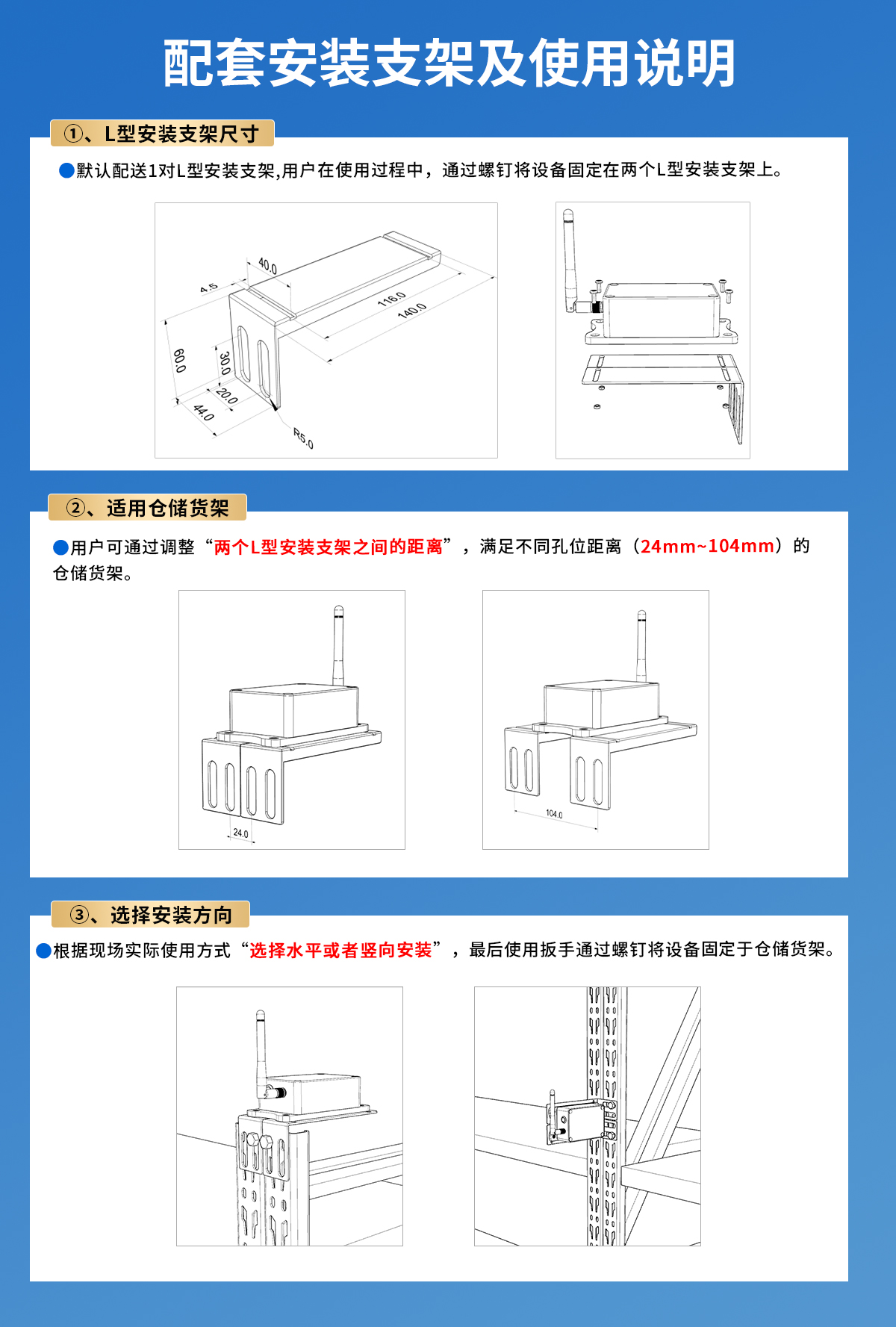 配套安装支架及使用说明

①、L型安装支架尺寸

●默认配送1对L型安装支架,用户在使用过程中，通过螺钉将设备固定在两个L型安装支架上。

40.0
4.5
116.0
140.0
60.0
30.0
20.0
44.0
R5.0

②、适用仓储货架

●用户可通过调整“两个L型安装支架之间的距离”，满足不同孔位距离（24mm~104mm）的仓储货架。

24.0

104.0

③、选择安装方向

●根据现场实际使用方式“选择水平或者竖向安装”，最后使用扳手通过螺钉将设备固定于仓储货架。