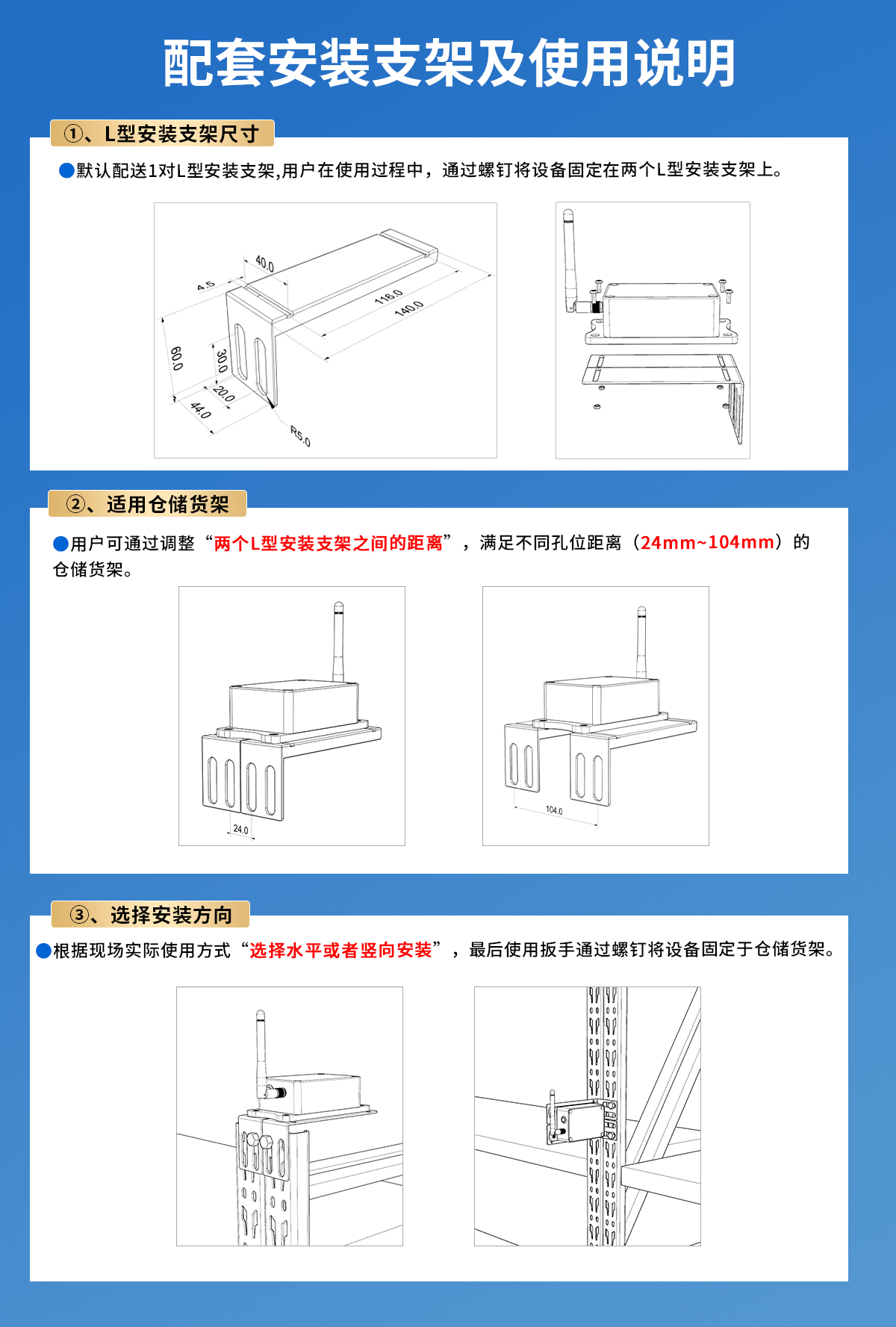 配套安装支架及使用说明

①、L型安装支架尺寸

●默认配送1对L型安装支架,用户在使用过程中，通过螺钉将设备固定在两个L型安装支架上。

40.0
4.5
116.0
140.0
60.0
30.0
20.0
44.0
R5.0

②、适用仓储货架

●用户可通过调整“两个L型安装支架之间的距离”，满足不同孔位距离（24mm~104mm）的仓储货架。

24.0

104.0

③、选择安装方向

●根据现场实际使用方式“选择水平或者竖向安装”，最后使用扳手通过螺钉将设备固定于仓储货架。