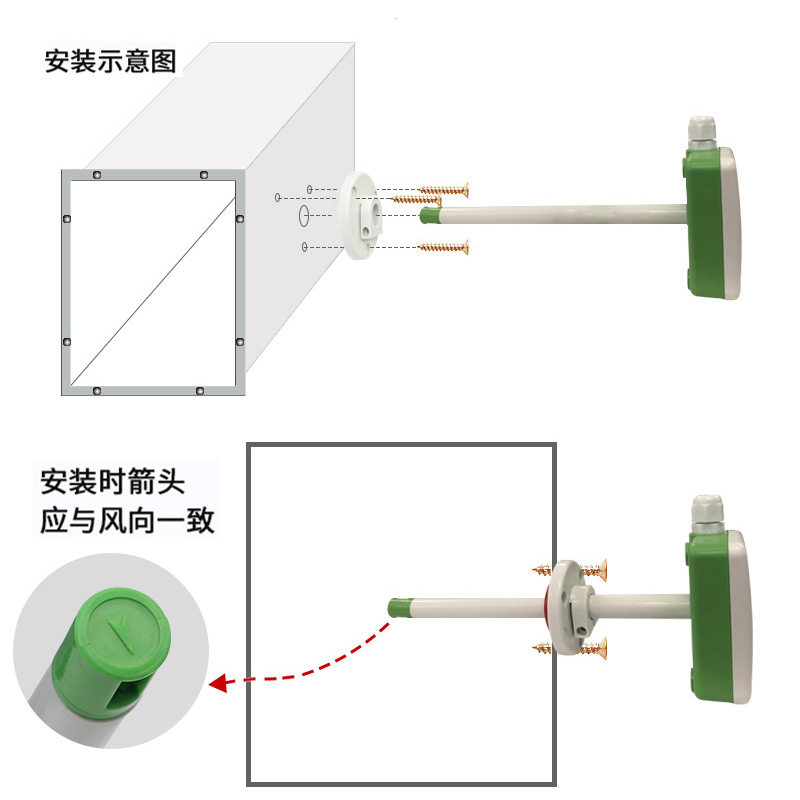 安装示意图

安装时箭头
应与风向一致